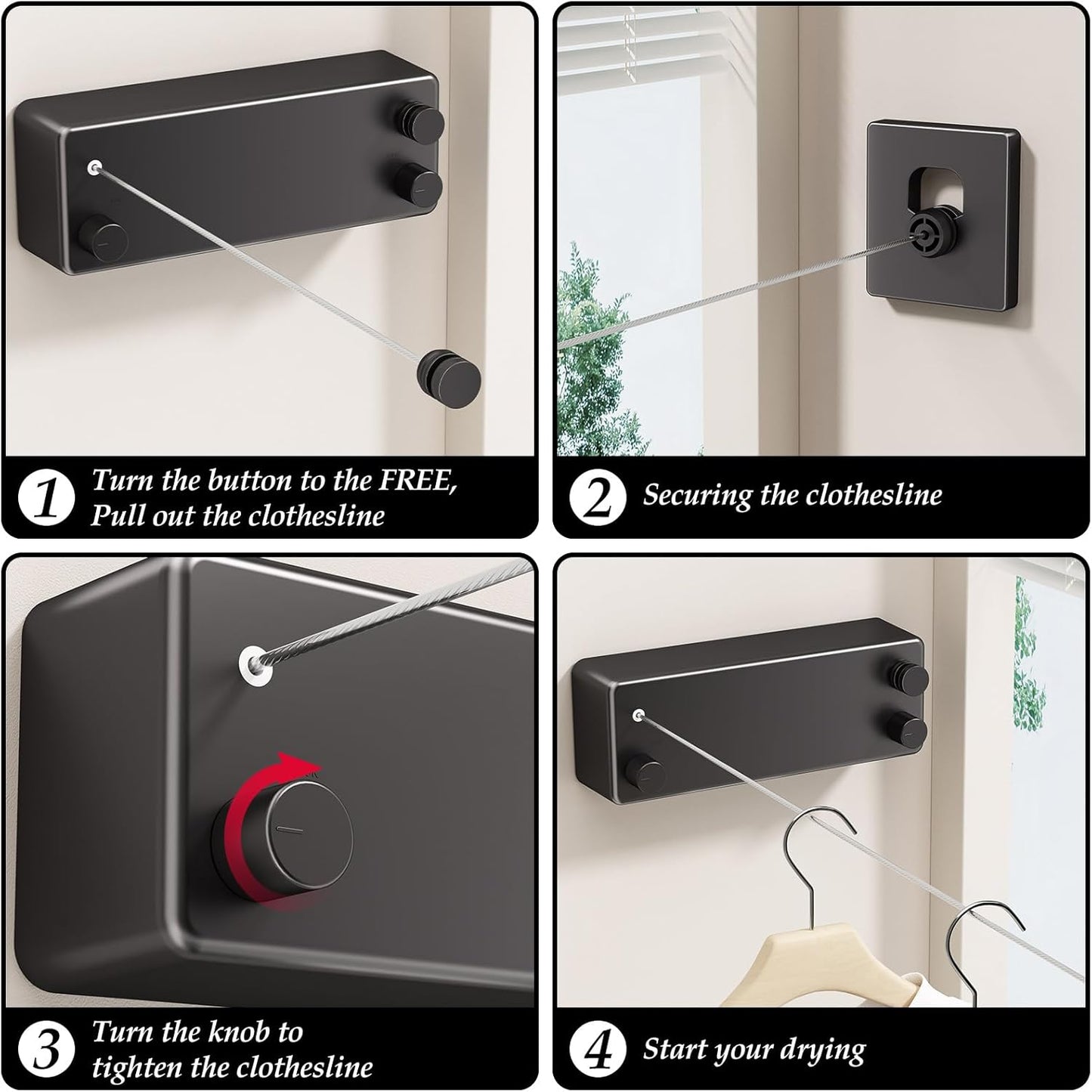 1 Turn the button to the FREE, Pull out the clothesline

2 Securing the clothesline

3 Turn the knob to tighten the clothesline

4 Start your drying