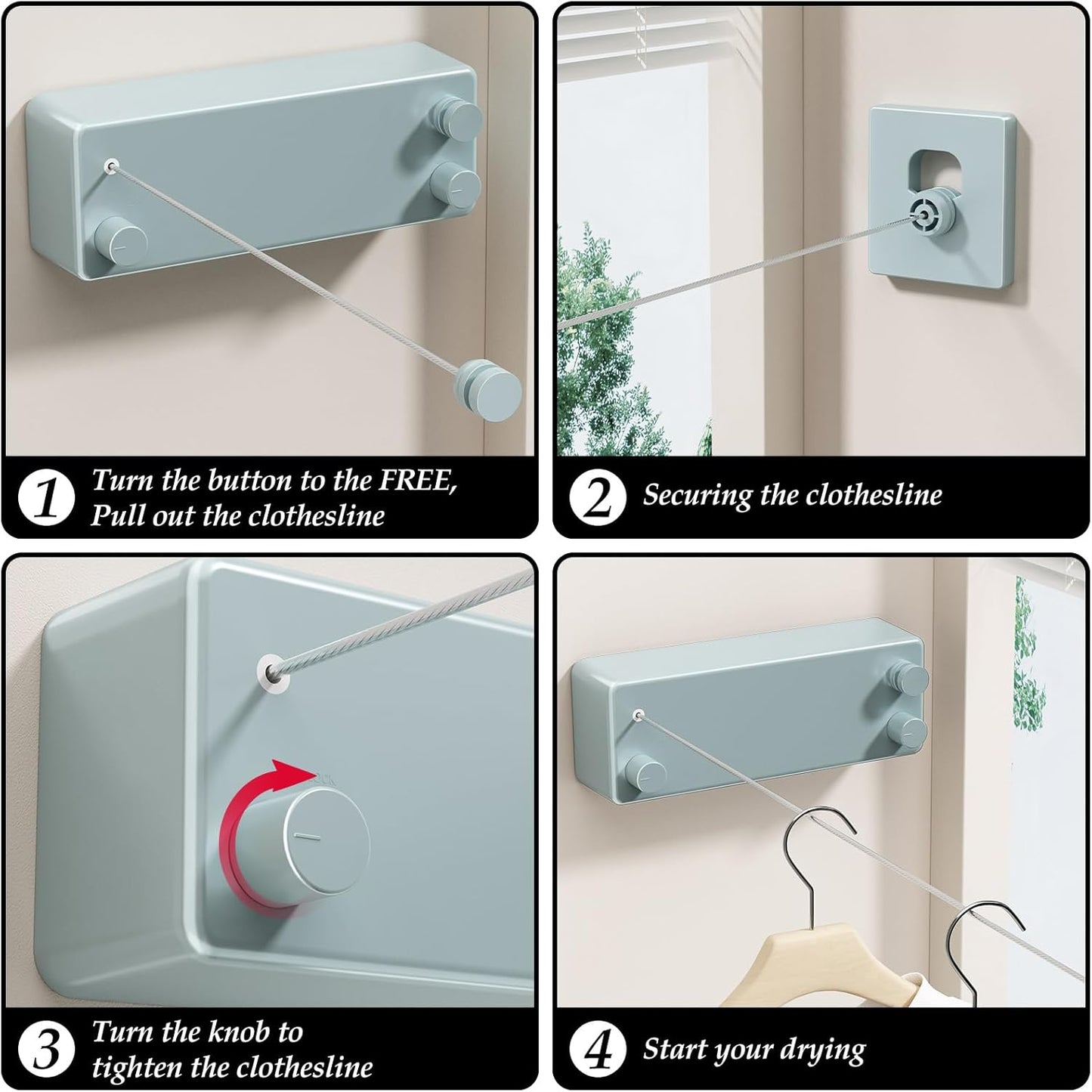 1 Turn the button to the FREE, Pull out the clothesline

2 Securing the clothesline

3 Turn the knob to tighten the clothesline

4 Start your drying