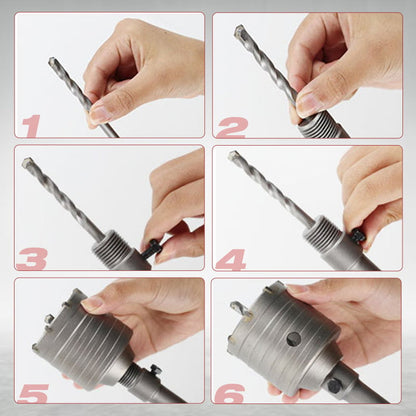 1

2

3

4

5

6